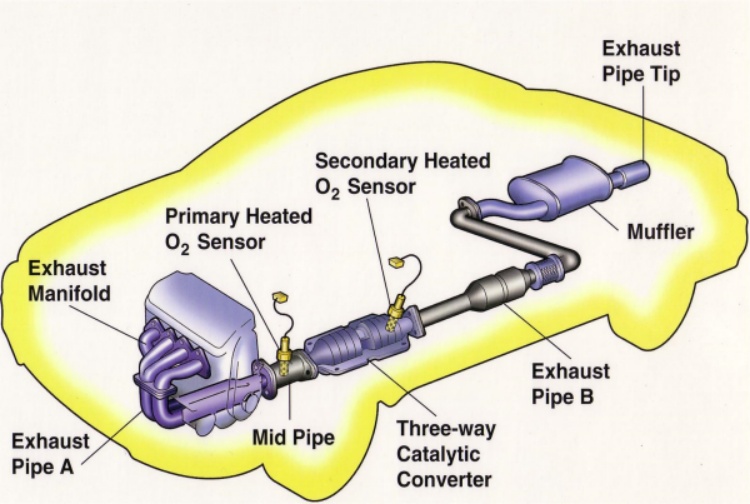 Exhaust Pipe Tip

Secondary Heated $O_2$ Sensor

Primary Heated $O_2$ Sensor

Muffler

Exhaust Manifold

Exhaust Pipe B

Exhaust Pipe A

Mid Pipe

Three-way Catalytic Converter